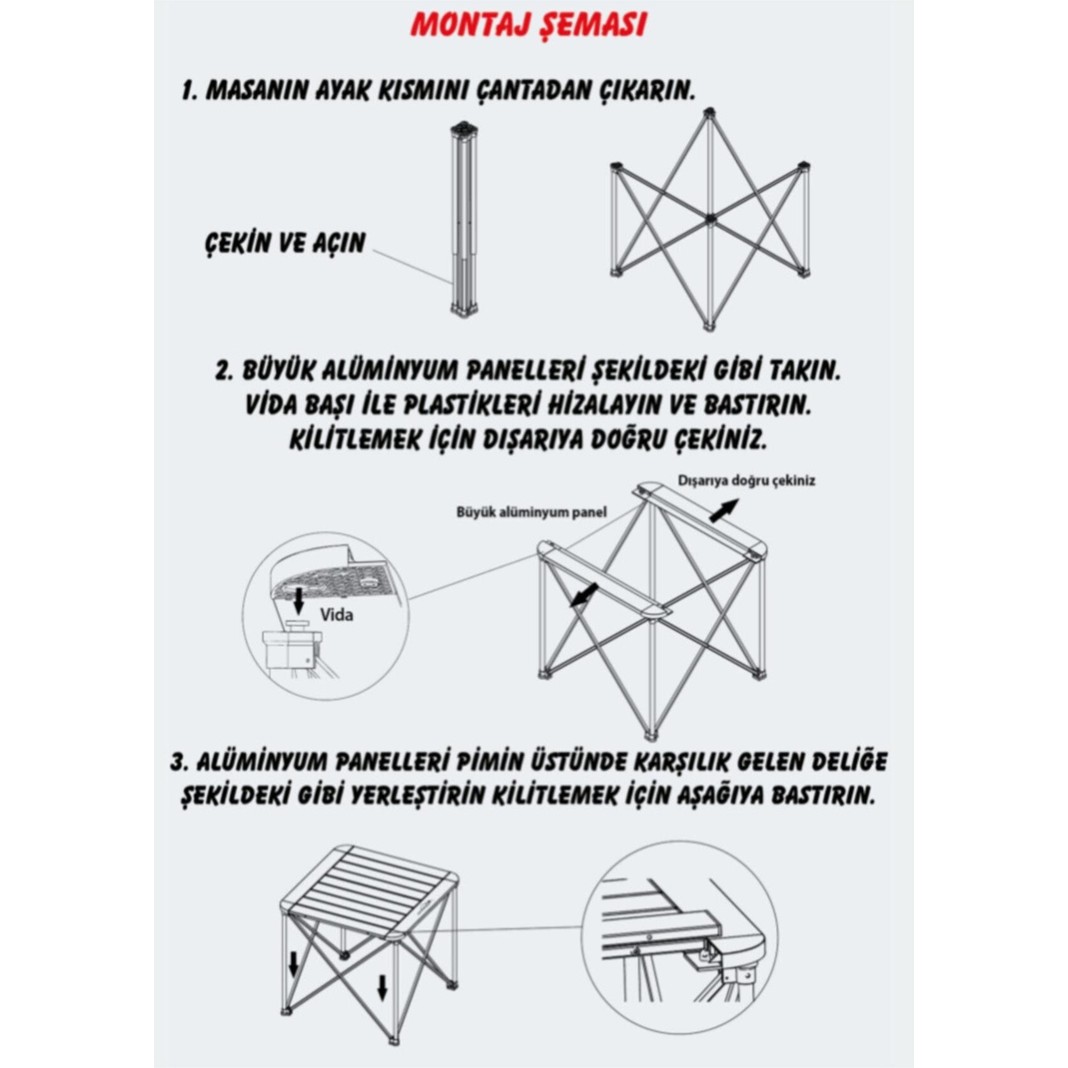 MONTAJ ŞEMASI

1. MASANIN AYAK KISMINI ÇANTADAN ÇIKARIN.

ÇEKİN VE AÇIN

2. BÜYÜK ALÜMİNYUM PANELLERİ ŞEKİLDEKİ GİBİ TAKIN. VİDA BAŞI İLE PLASTİKLERİ HİZALAYIN VE BASTIRIN. KİLİTLEMEK İÇİN DIŞARIYA DOĞRU ÇEKİNİZ.

Dışarıya doğru çekiniz

Büyük alüminyum panel

Vida

3. ALÜMİNYUM PANELLERİ PİMİN ÜSTÜNDE KARŞILIK GELEN DELİĞE ŞEKİLDEKİ GİBİ YERLEŞTİRİN KİLİTLEMEK İÇİN AŞAĞIYA BASTIRIN.