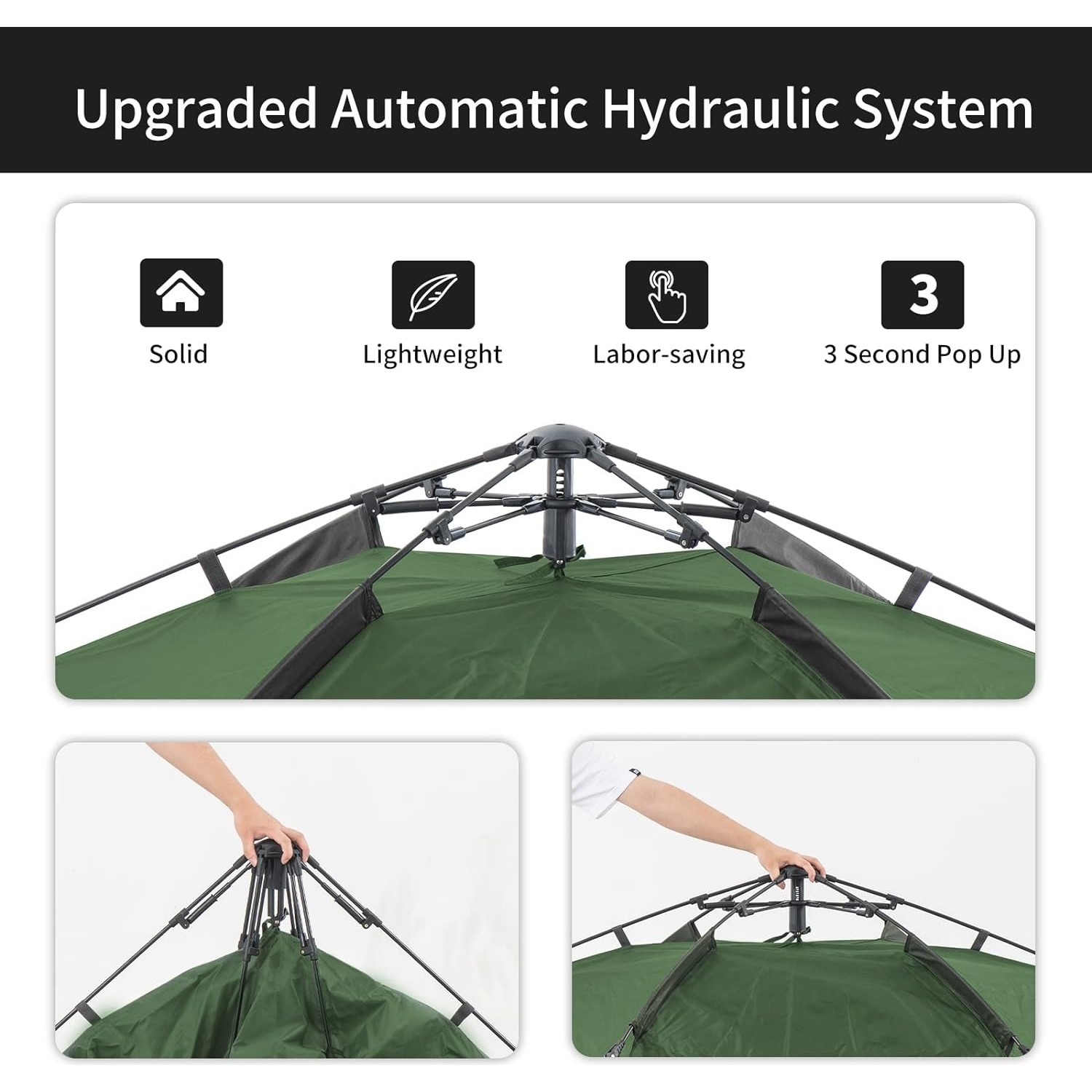 Upgraded Automatic Hydraulic System

Solid

Lightweight

Labor-saving

3

3 Second Pop Up