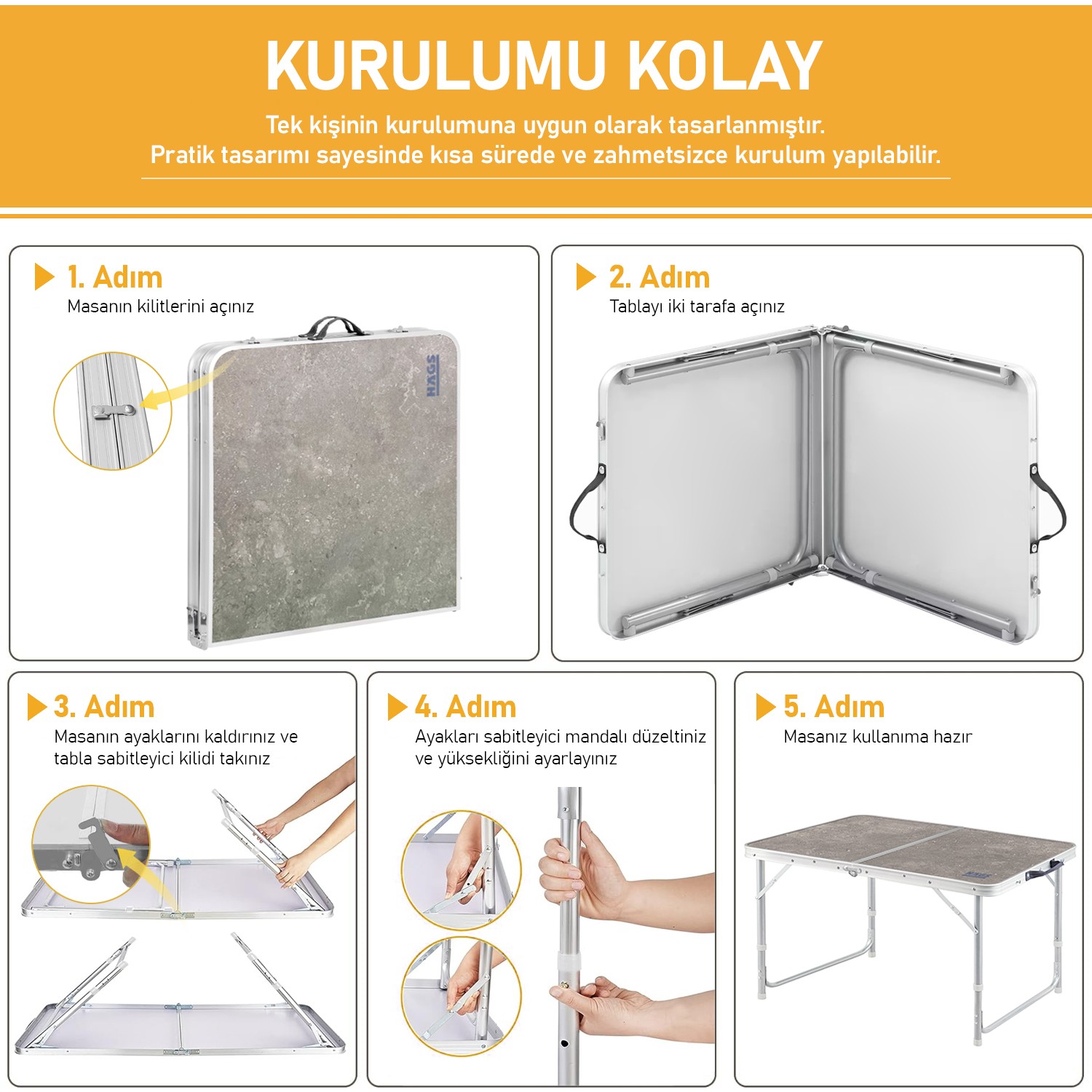 KURULUMU KOLAY

Tek kişinin kurulumuna uygun olarak tasarlanmıştır.
Pratik tasarımı sayesinde kısa sürede ve zahmetsizce kurulum yapılabilir.

1. Adım
Masanın kilitlerini açınız

HAGS

2. Adım
Tablayı iki tarafa açınız

3. Adım
Masanın ayaklarını kaldırınız ve tabla sabitleyici kilidi takınız

4. Adım
Ayakları sabitleyici mandalı düzeltiniz ve yüksekliğini ayarlayınız

5. Adım
Masanız kullanıma hazır