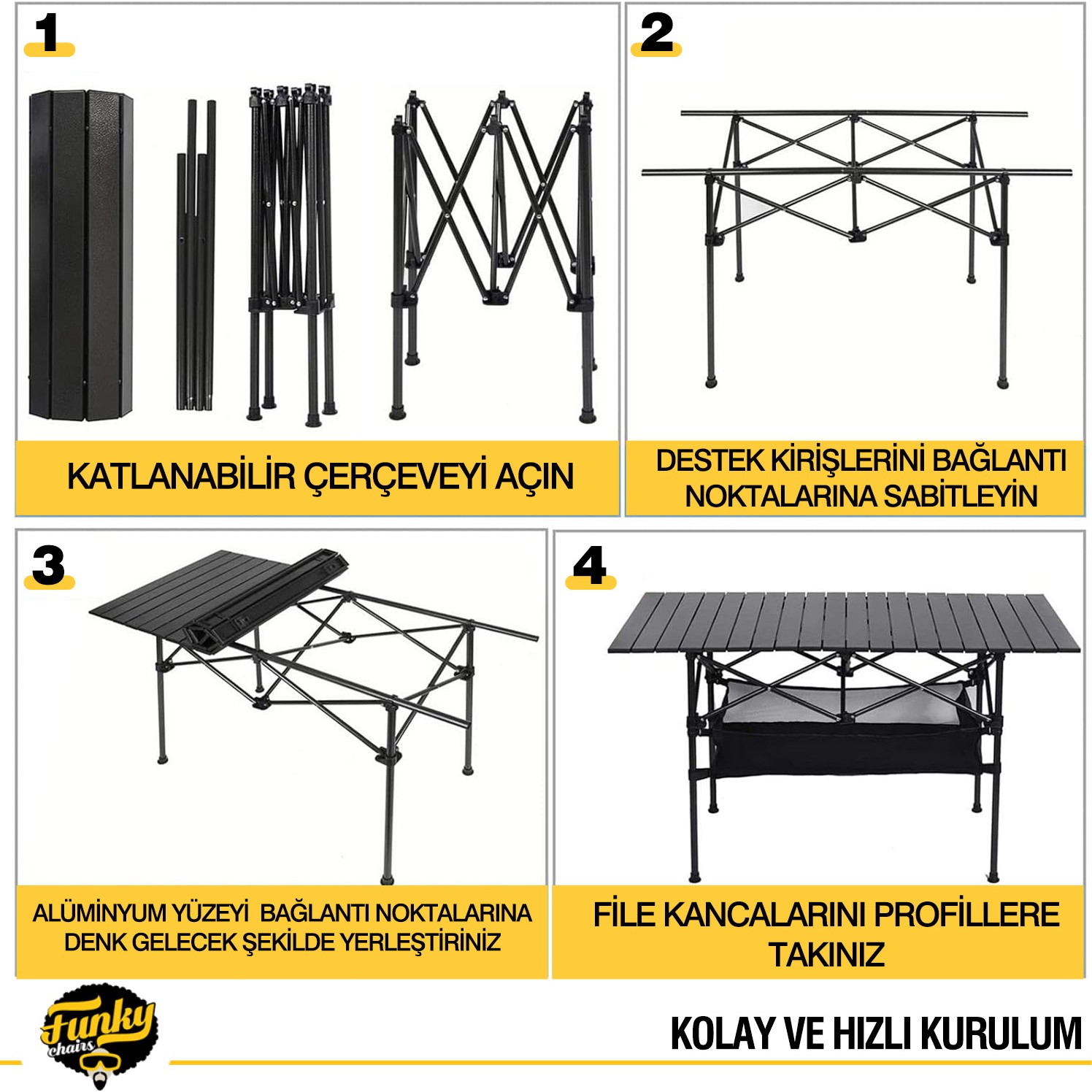 1

KATLANABİLİR ÇERÇEVEYİ AÇIN

2

DESTEK KİRİŞLERİNİ BAĞLANTI NOKTALARINA SABİTLEYİN

3

ALÜMİNYUM YÜZEYİ BAĞLANTI NOKTALARINA DENK GELECEK ŞEKİLDE YERLEŞTİRİNİZ

4

FİLE KANCALARINI PROFİLLERE TAKINIZ

Funky chairs

KOLAY VE HIZLI KURULUM